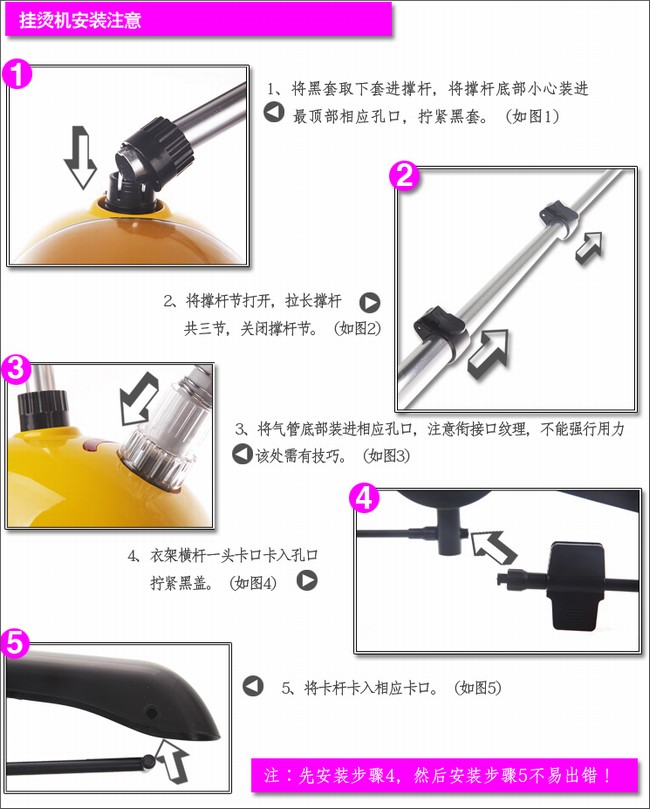 挂烫机安装注意

1

1、将黑套取下套进撑杆，将撑杆底部小心装进最顶部相应孔口，拧紧黑套。（如图1）

2

2、将撑杆节打开，拉长撑杆共三节，关闭撑杆节。（如图2）

3

3、将气管底部装进相应孔口，注意衔接口纹理，不能强行用力该处需有技巧。（如图3）

4

4、衣架横杆一头卡口卡入孔口拧紧黑盖。（如图4）

5

5、将卡杆卡入相应卡口。（如图5）

注：先安装步骤4，然后安装步骤5不易出错！